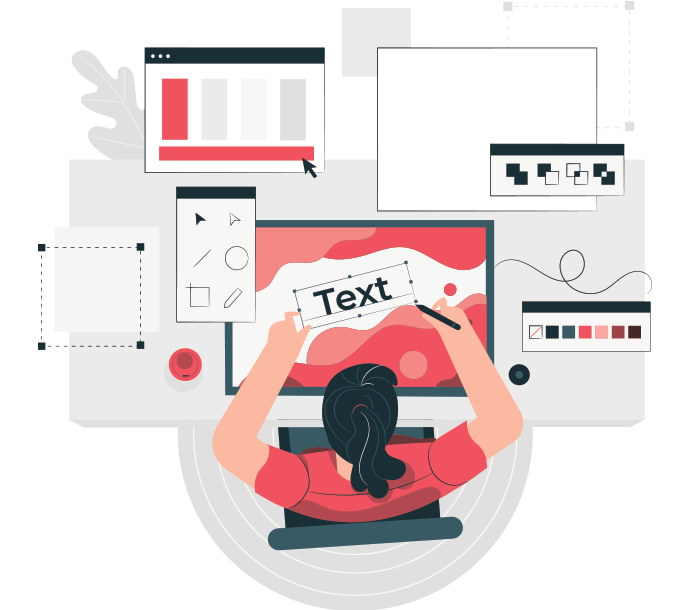 Text